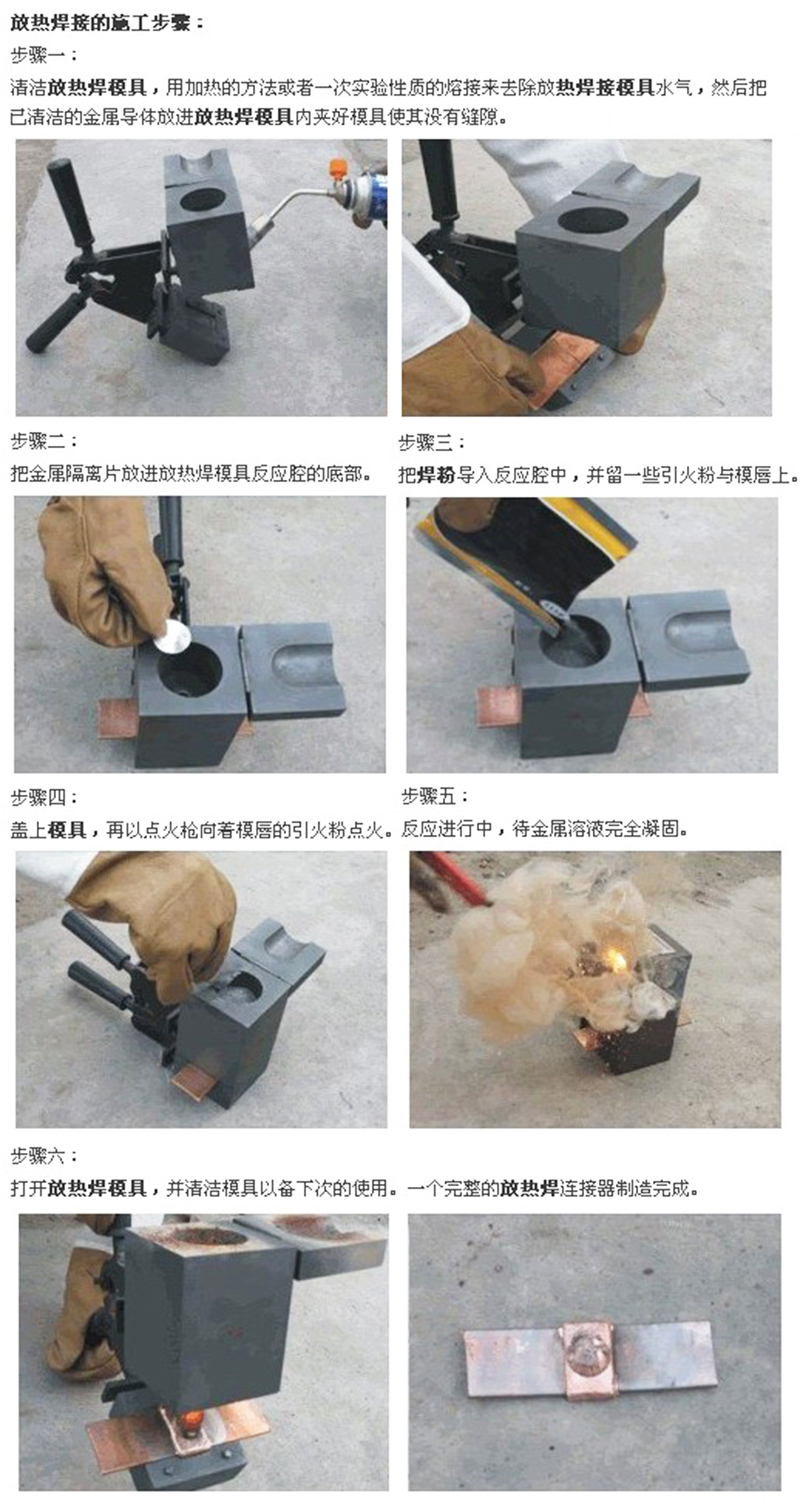 放热焊接的施工步骤：

步骤一：

清洁放热焊模具，用加热的方法或者一次实验性质的熔接来去除放热焊接模具水气，然后把已清洁的金属导体放进放热焊模具内夹好模具使其没有缝隙。

步骤二：

把金属隔离片放进放热焊模具反应腔的底部。

步骤三：

把焊粉导入反应腔中，并留一些引火粉与模唇上。

步骤四：

盖上模具，再以点火枪向着模唇的引火粉点火。

步骤五：

反应进行中，待金属溶液完全凝固。

步骤六：

打开放热焊模具，并清洁模具以备下次的使用。一个完整的放热焊连接器制造完成。